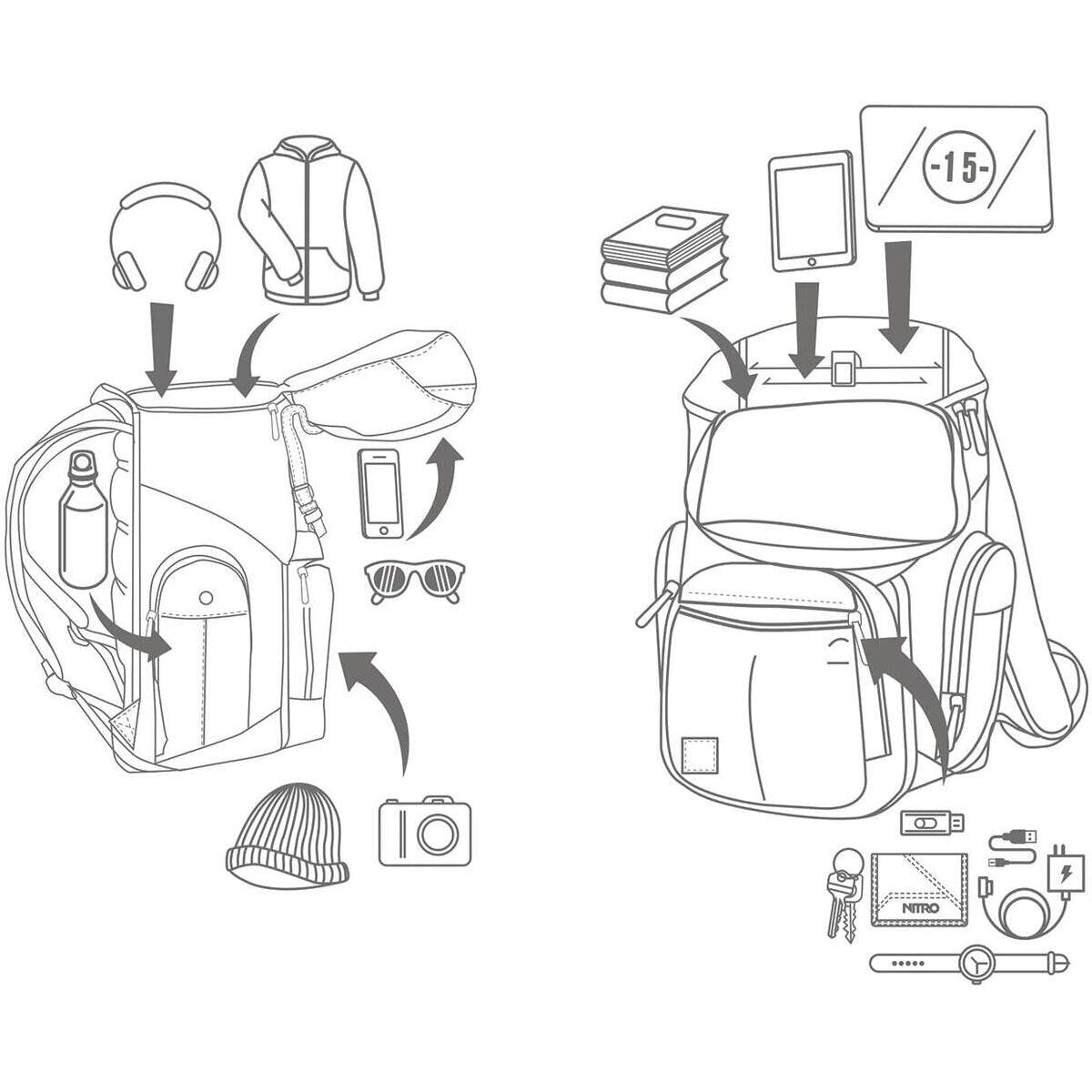 -15-

NITRO